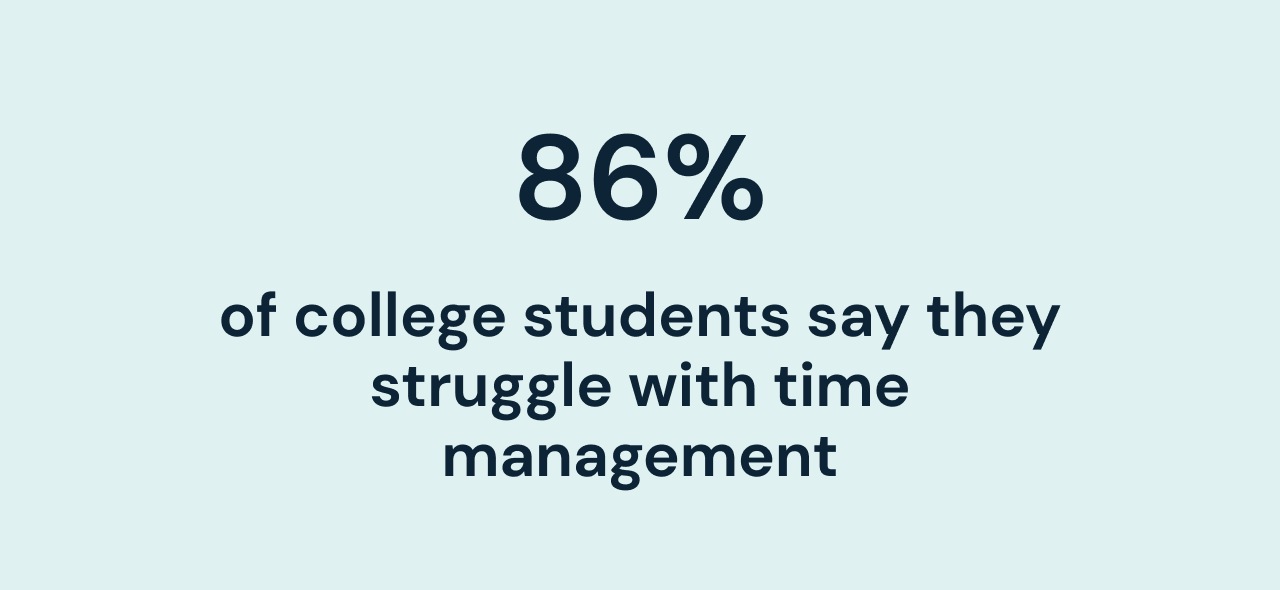 86%

of college students say they struggle with time management